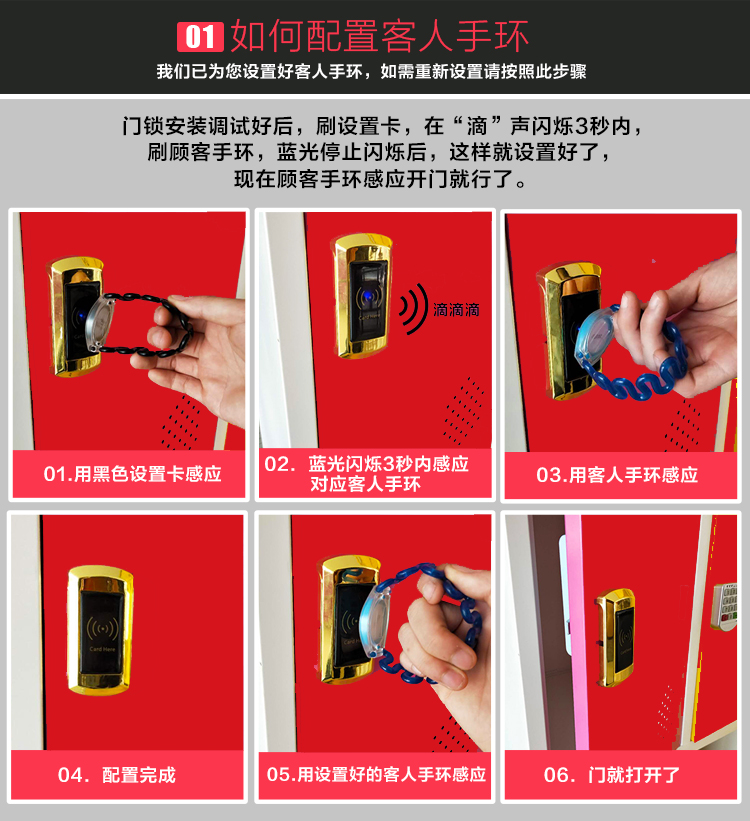 01 如何配置客人手环

我们已为您设置好客人手环，如需重新设置请按照此步骤

门锁安装调试好后，刷设置卡，在“滴”声闪烁3秒内，刷顾客手环，蓝光停止闪烁后，这样就设置好了，现在顾客手环感应开门就行了。

滴滴滴

01.用黑色设置卡感应

02. 蓝光闪烁3秒内感应对应客人手环

03.用客人手环感应

Card Here

04. 配置完成

05.用设置好的客人手环感应

06. 门就打开了